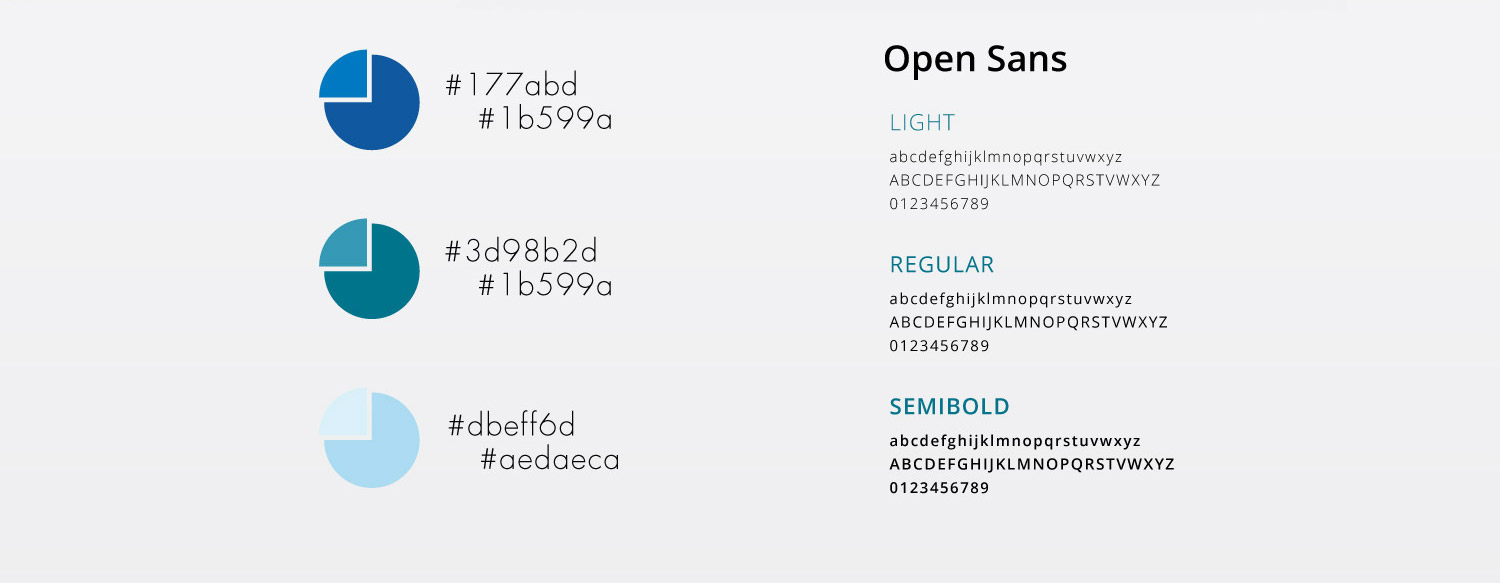 #177abd
#1b599a

#3d98b2d
#1b599a

#dbeff6d
#aedaeca

Open Sans

LIGHT

abcdefghijklmnopqrstuvwxyz
ABCDEFGHIJKLMNOPQRSTVWXYZ
0123456789

REGULAR

abcdefghijklmnopqrstuvwxyz
ABCDEFGHIJKLMNOPQRSTVWXYZ
0123456789

SEMIBOLD

abcdefghijklmnopqrstuvwxyz
ABCDEFGHIJKLMNOPQRSTVWXYZ
0123456789